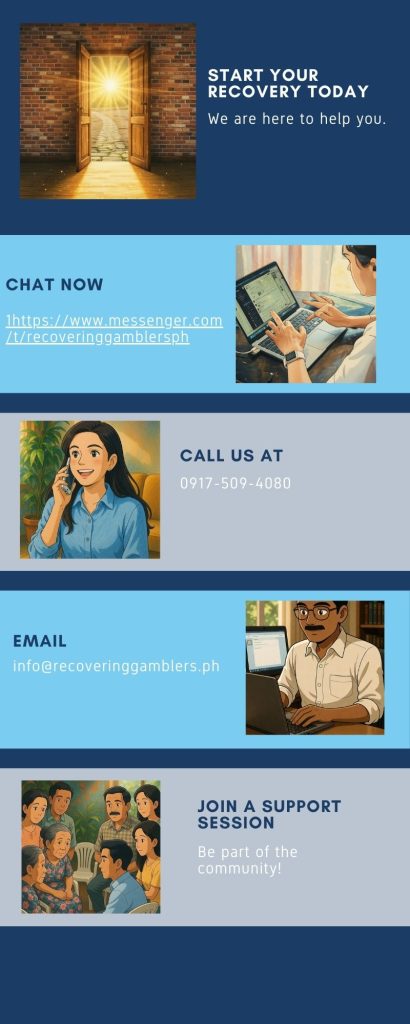 START YOUR RECOVERY TODAY

We are here to help you.

CHAT NOW

1https://www.messenger.com/t/recoveringgamblersph

CALL US AT

0917-509-4080

EMAIL

info@recoveringgamblers.ph

JOIN A SUPPORT SESSION

Be part of the community!