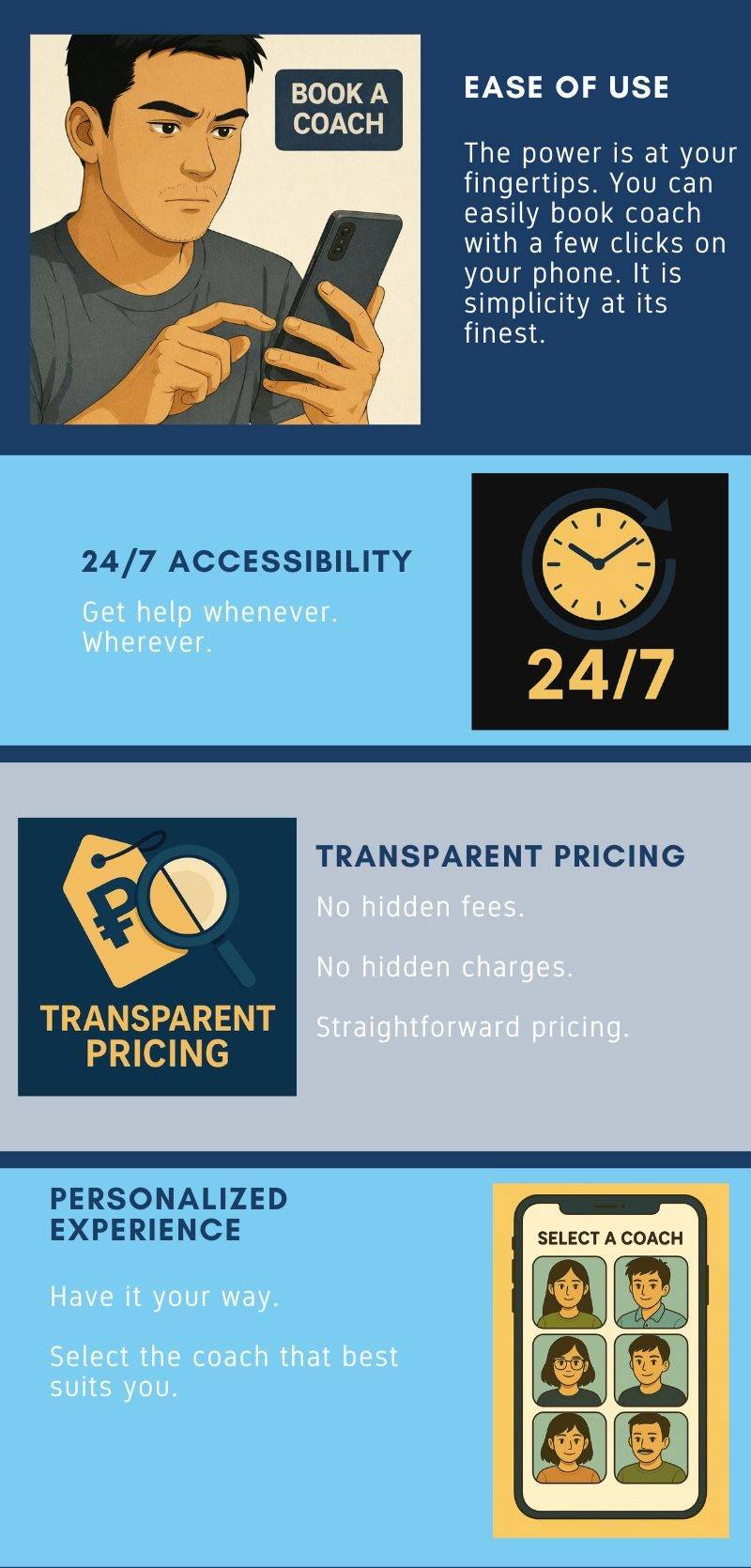 BOOK A COACH

EASE OF USE

The power is at your fingertips. You can easily book coach with a few clicks on your phone. It is simplicity at its finest.

24/7 ACCESSIBILITY

Get help whenever. Wherever.

24/7

₱

TRANSPARENT PRICING

TRANSPARENT PRICING

No hidden fees.

No hidden charges.

Straightforward pricing.

PERSONALIZED EXPERIENCE

Have it your way.

Select the coach that best suits you.

SELECT A COACH